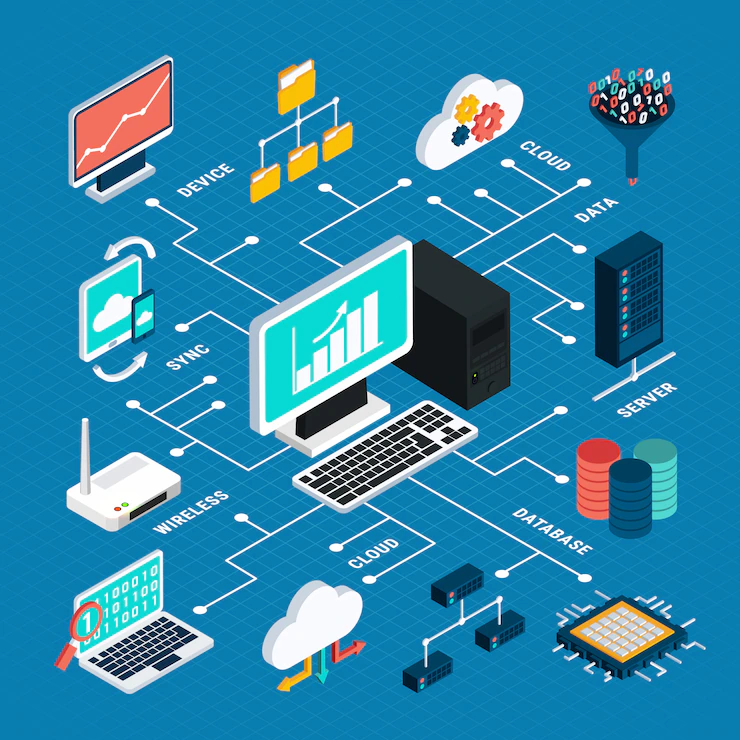 DEVICE

CLOUD

DATA

SYNC

SERVER

WIRELESS

CLOUD

DATABASE