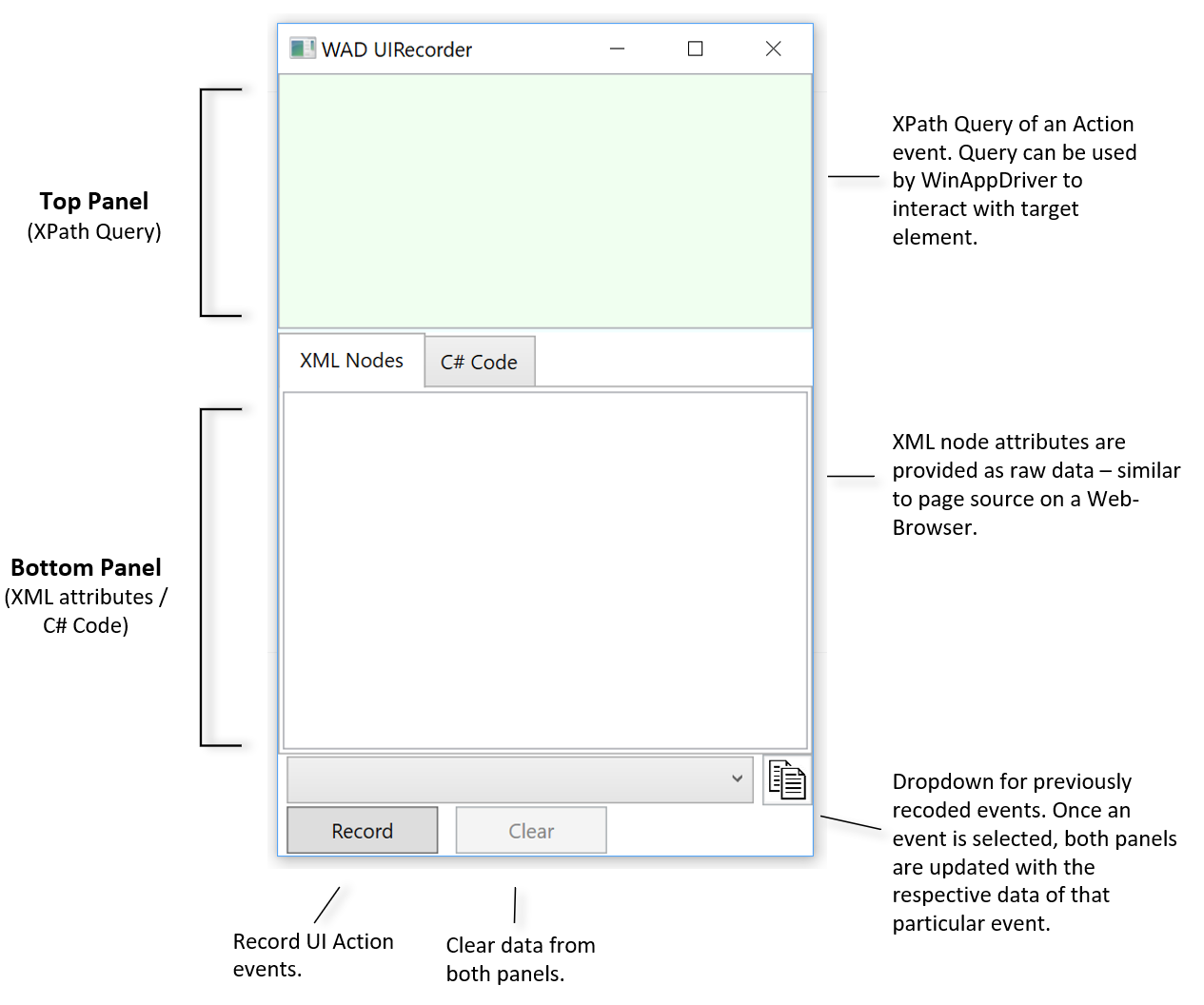 WAD UIRecorder

Top Panel
(XPath Query)

XPath Query of an Action event. Query can be used by WinAppDriver to interact with target element.

XML Nodes

C# Code

Bottom Panel
(XML attributes / C# Code)

XML node attributes are provided as raw data – similar to page source on a Web-Browser.

Record

Clear

Dropdown for previously recoded events. Once an event is selected, both panels are updated with the respective data of that particular event.

Record UI Action events.

Clear data from both panels.