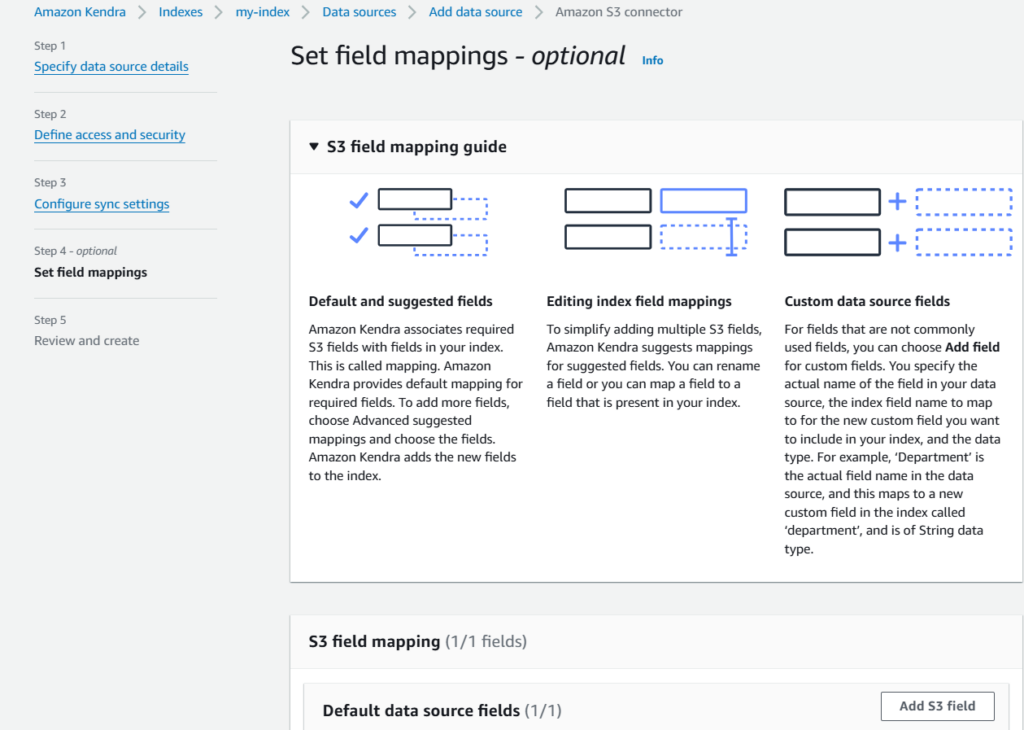 Amazon Kendra > Indexes > my-index > Data sources > Add data source > Amazon S3 connector

Step 1
Specify data source details

Step 2
Define access and security

Step 3
Configure sync settings

Step 4 - optional
Set field mappings

Step 5
Review and create

Set field mappings - optional Info

▼ S3 field mapping guide

Default and suggested fields

Amazon Kendra associates required S3 fields with fields in your index. This is called mapping. Amazon Kendra provides default mapping for required fields. To add more fields, choose Advanced suggested mappings and choose the fields. Amazon Kendra adds the new fields to the index.

Editing index field mappings

To simplify adding multiple S3 fields, Amazon Kendra suggests mappings for suggested fields. You can rename a field or you can map a field to a field that is present in your index.

Custom data source fields

For fields that are not commonly used fields, you can choose Add field for custom fields. You specify the actual name of the field in your data source, the index field name to map to for the new custom field you want to include in your index, and the data type. For example, 'Department' is the actual field name in the data source, and this maps to a new custom field in the index called 'department', and is of String data type.

S3 field mapping (1/1 fields)

Default data source fields (1/1)

Add S3 field